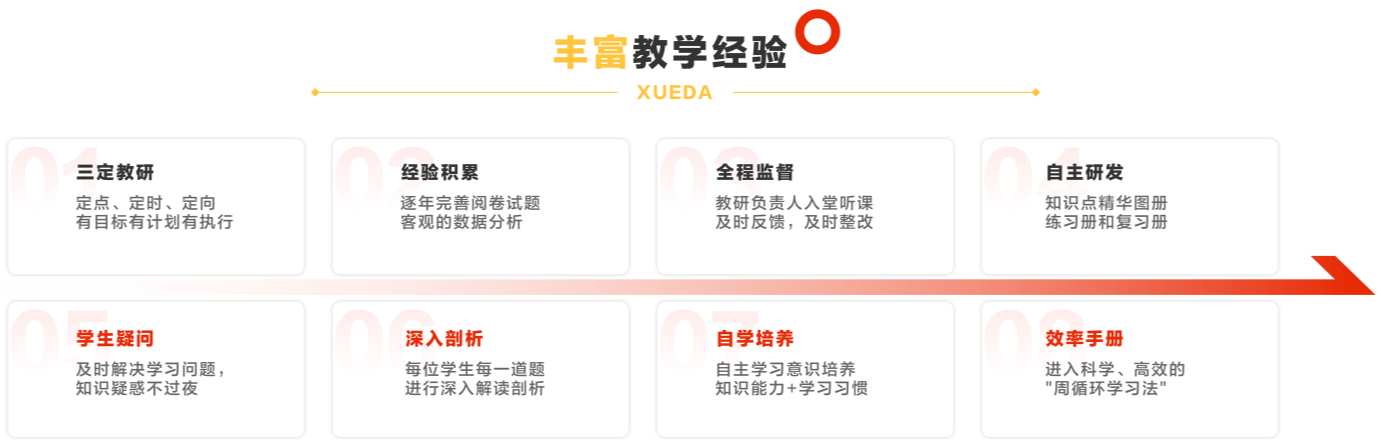 丰富教学经验

XUEDA

01
三定教研
定点、定时、定向
有目标有计划有执行

02
经验积累
逐年完善阅卷试题
客观的数据分析

03
全程监督
教研负责人入堂听课
及时反馈，及时整改

04
自主研发
知识点精华图册
练习册和复习册

05
学生疑问
及时解决学习问题，
知识疑惑不过夜

06
深入剖析
每位学生每一道题
进行深入解读剖析

07
自学培养
自主学习意识培养
知识能力+学习习惯

08
效率手册
进入科学、高效的
"周循环学习法"