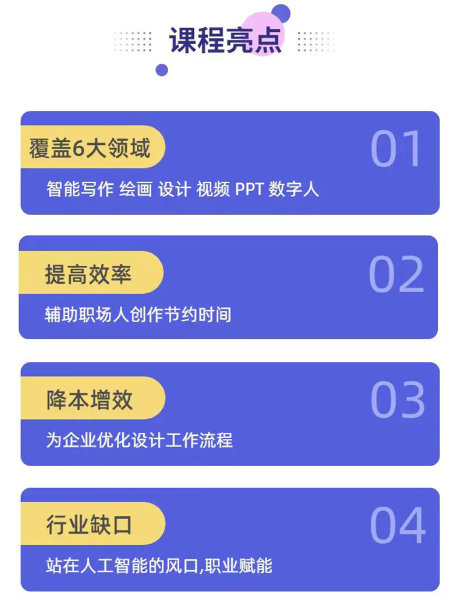 课程亮点

覆盖6大领域

01

智能写作 绘画 设计 视频 PPT 数字人

提高效率

02

辅助职场人创作节约时间

降本增效

03

为企业优化设计工作流程

行业缺口

04

站在人工智能的风口,职业赋能